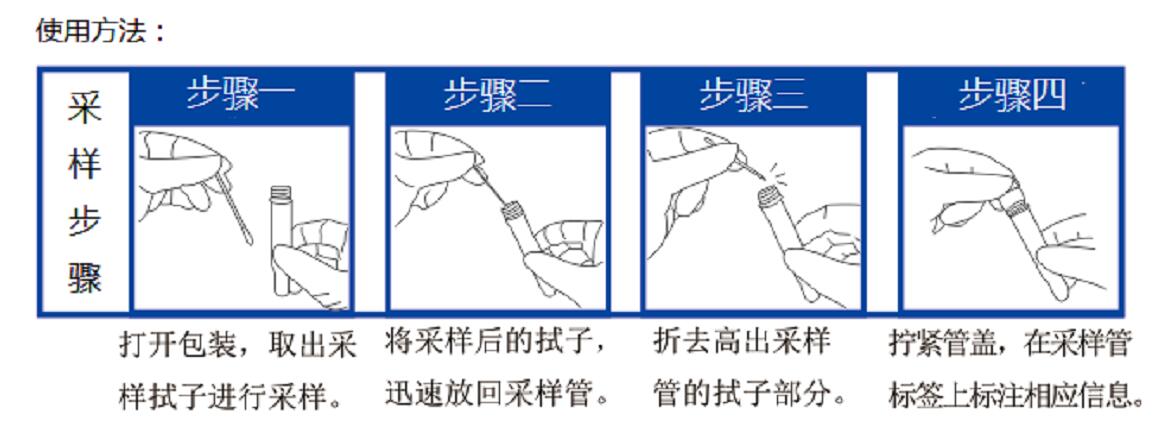 使用方法：

采样步骤

步骤一

打开包装，取出采样拭子进行采样。

步骤二

将采样后的拭子，迅速放回采样管。

步骤三

折去高出采样管的拭子部分。

步骤四

拧紧管盖，在采样管标签上标注相应信息。